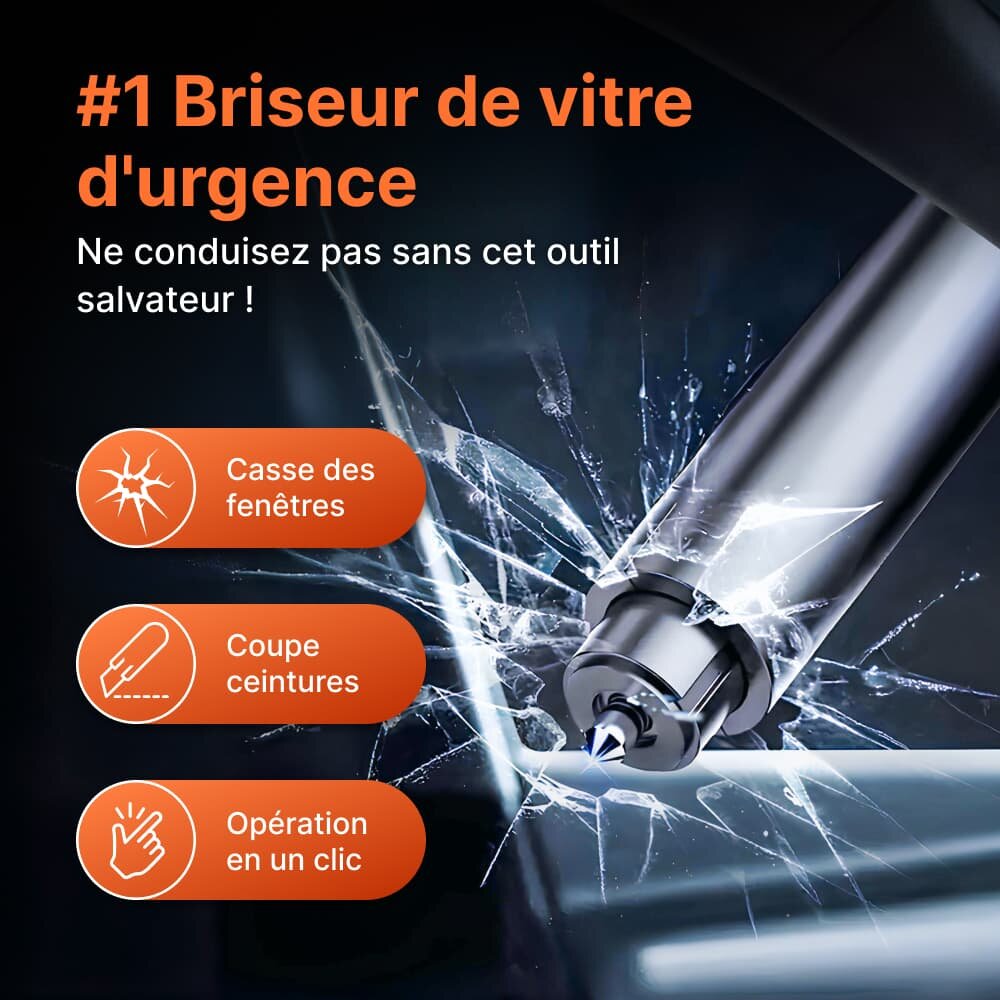 #1 Briseur de vitre d'urgence

Ne conduisez pas sans cet outil salvateur !

Casse des fenêtres

Coupe ceintures

Opération en un clic