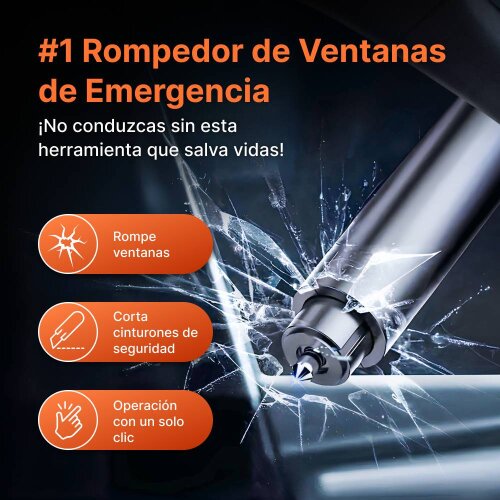 #1 Rompedor de Ventanas de Emergencia

¡No conduzcas sin esta herramienta que salva vidas!

Rompe ventanas

Corta cinturones de seguridad

Operación con un solo clic